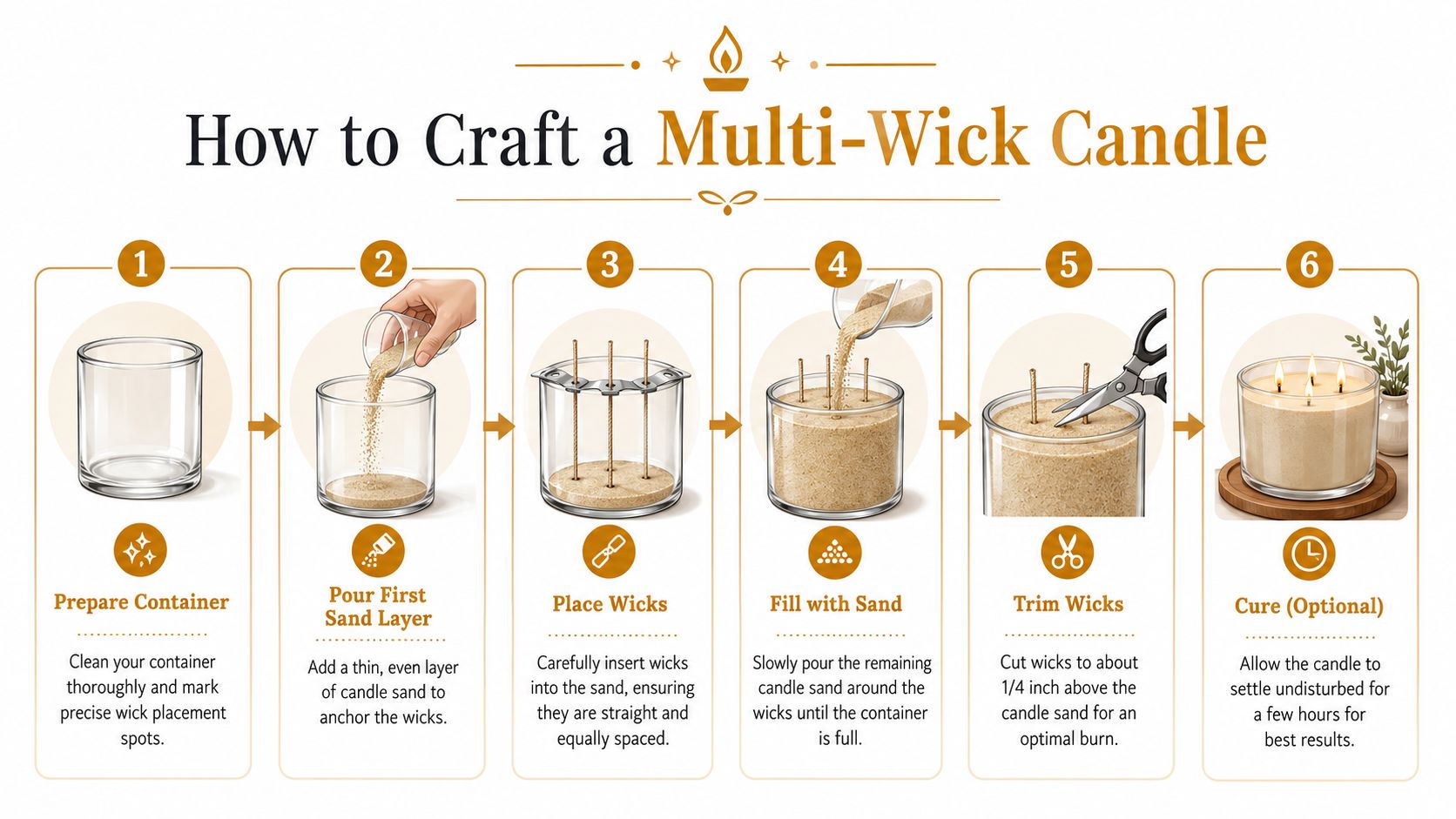 How to Craft a Multi-Wick Candle

1

Prepare Container

Clean your container thoroughly and mark precise wick placement spots.

2

Pour First Sand Layer

Add a thin, even layer of candle sand to anchor the wicks.

3

Place Wicks

Carefully insert wicks into the sand, ensuring they are straight and equally spaced.

4

Fill with Sand

Slowly pour the remaining candle sand around the wicks until the container is full.

5

Trim Wicks

Cut wicks to about 1/4 inch above the candle sand for an optimal burn.

6

Cure (Optional)

Allow the candle to settle undisturbed for a few hours for best results.