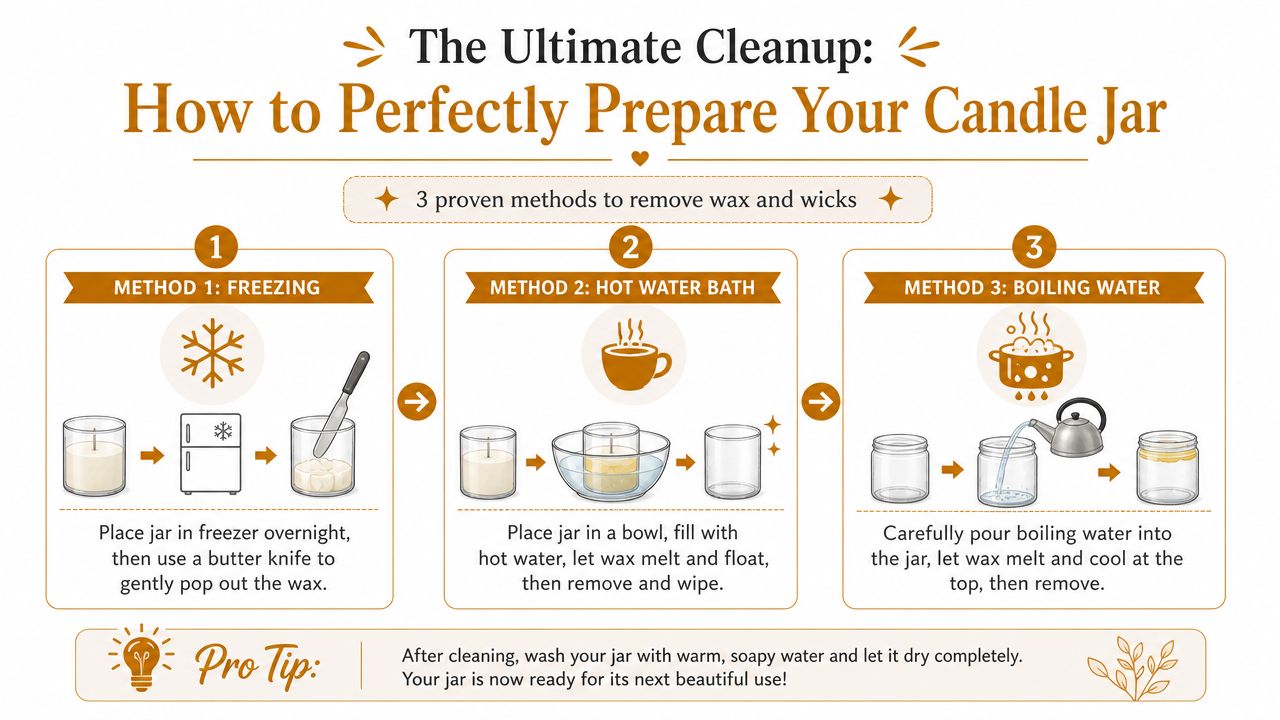 The Ultimate Cleanup:
How to Perfectly Prepare Your Candle Jar

3 proven methods to remove wax and wicks

1
METHOD 1: FREEZING

Place jar in freezer overnight, then use a butter knife to gently pop out the wax.

2
METHOD 2: HOT WATER BATH

Place jar in a bowl, fill with hot water, let wax melt and float, then remove and wipe.

3
METHOD 3: BOILING WATER

Carefully pour boiling water into the jar, let wax melt and cool at the top, then remove.

Pro Tip:

After cleaning, wash your jar with warm, soapy water and let it dry completely. Your jar is now ready for its next beautiful use!